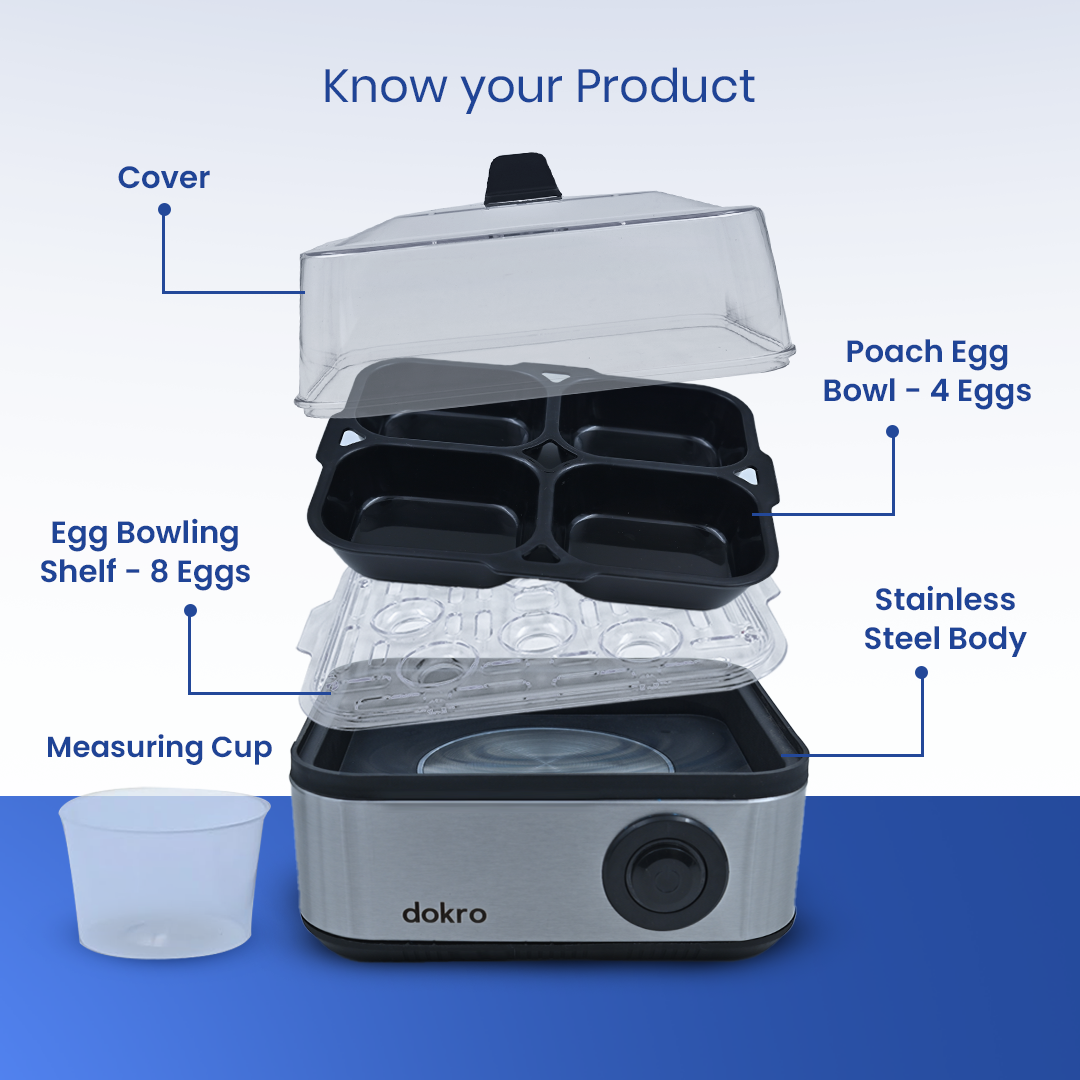 Know your Product

Cover

Poach Egg Bowl - 4 Eggs

Egg Bowling Shelf - 8 Eggs

Stainless Steel Body

Measuring Cup

dokro