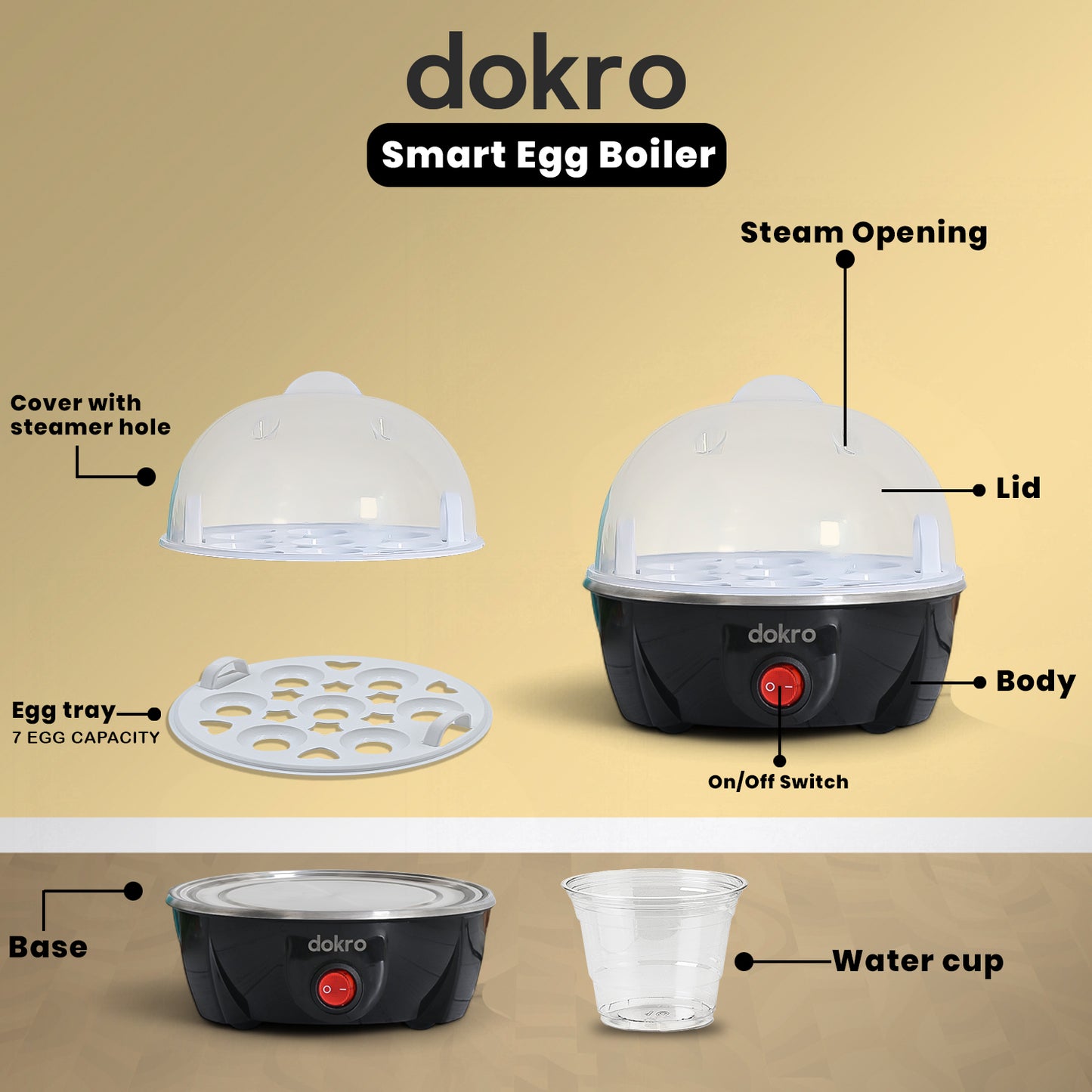 dokro

Smart Egg Boiler

Steam Opening

Cover with steamer hole

Lid

dokro

Body

Egg tray
7 EGG CAPACITY

On/Off Switch

Base

dokro

Water cup