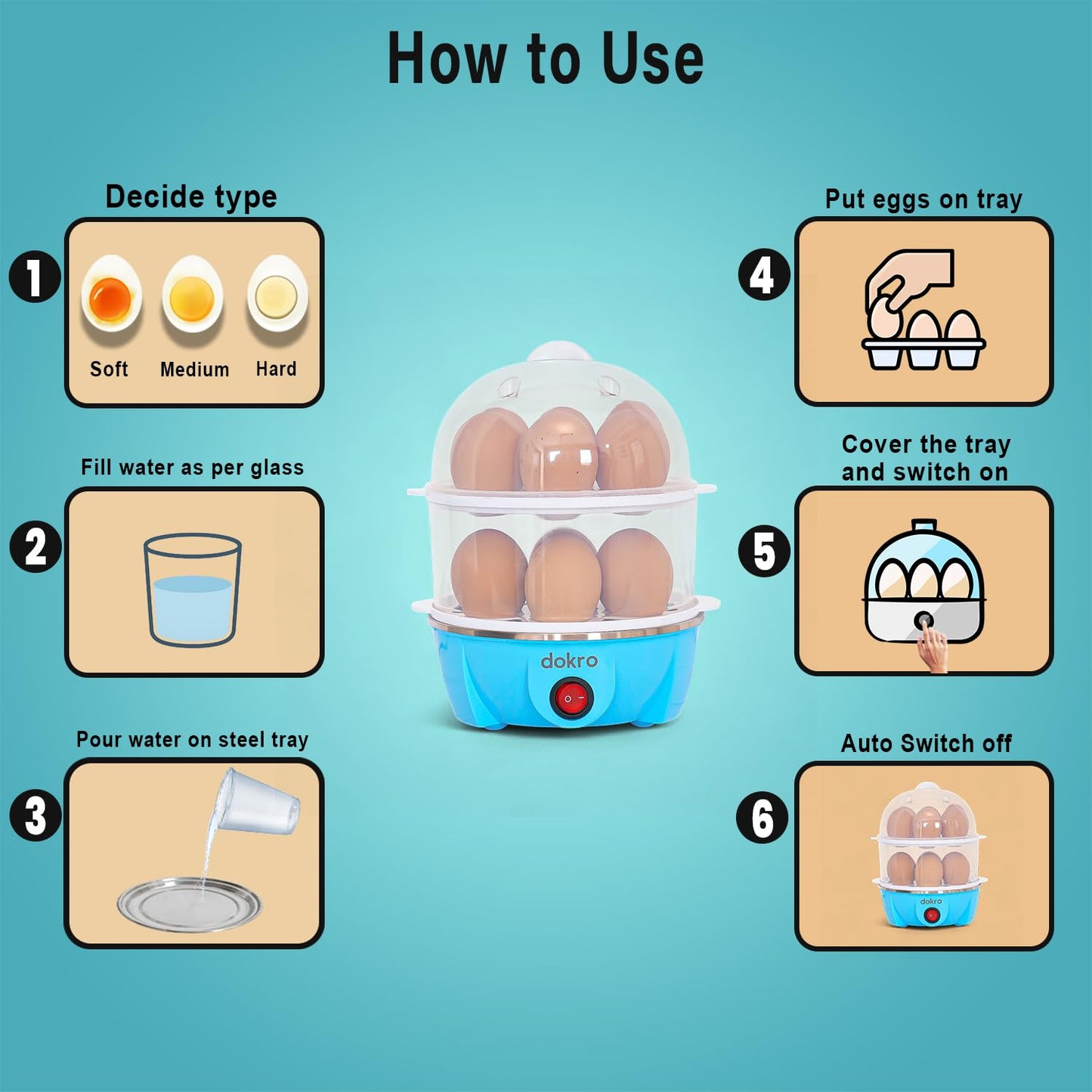 How to Use

Decide type

1

Soft Medium Hard

Fill water as per glass

2

Pour water on steel tray

3

dokro

Put eggs on tray

4

Cover the tray and switch on

5

Auto Switch off

6

dokro